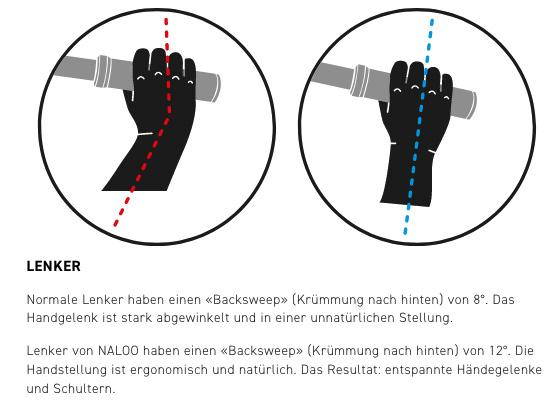 LENKER

Normale Lenker haben einen «Backsweep» (Krümmung nach hinten) von 8°. Das Handgelenk ist stark abgewinkelt und in einer unnatürlichen Stellung.

Lenker von NALOO haben einen «Backsweep» (Krümmung nach hinten) von 12°. Die Handstellung ist ergonomisch und natürlich. Das Resultat: entspannte Händegelenke und Schultern.